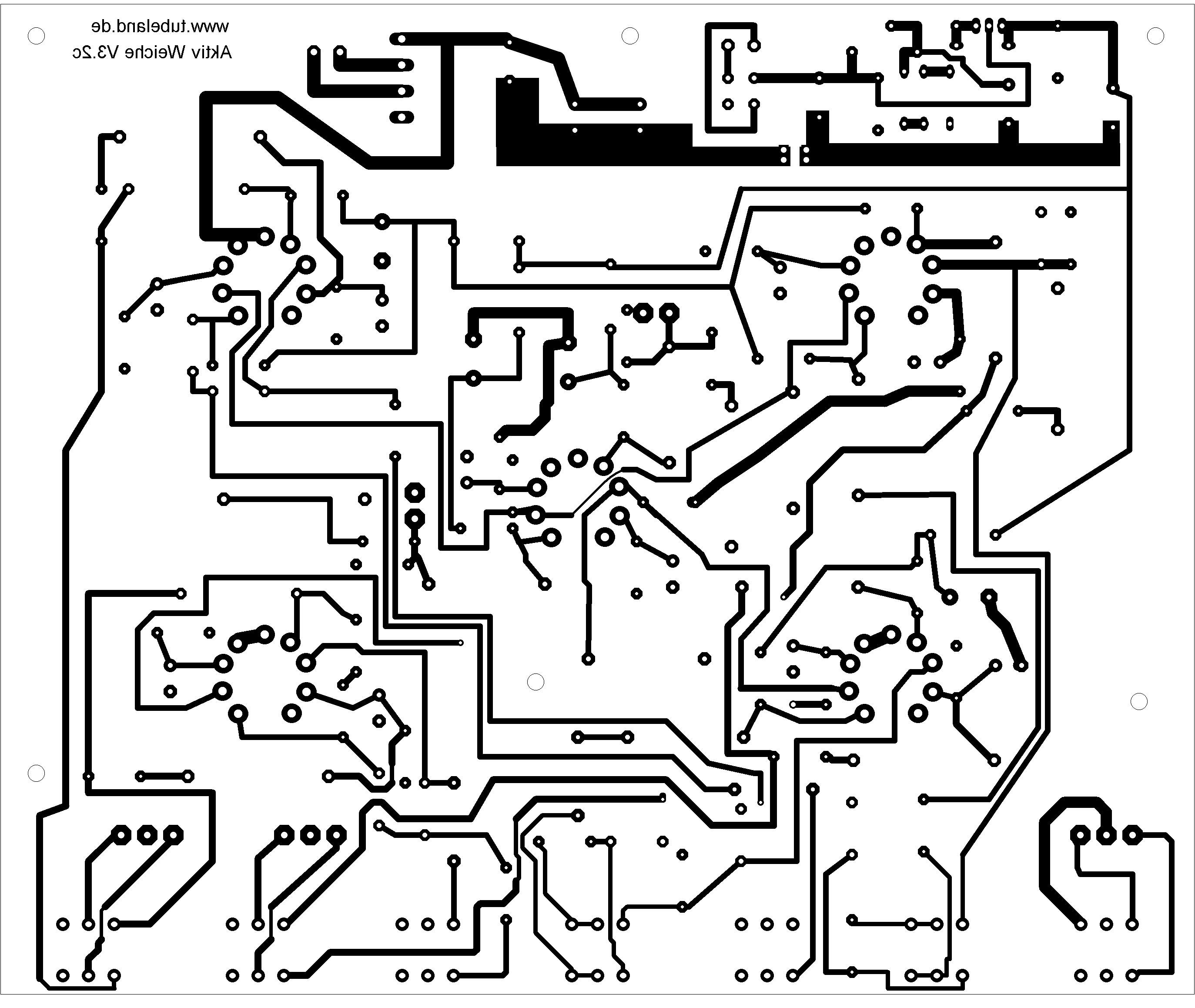 www.tubeland.de
Aktiv Weiche V3.2c